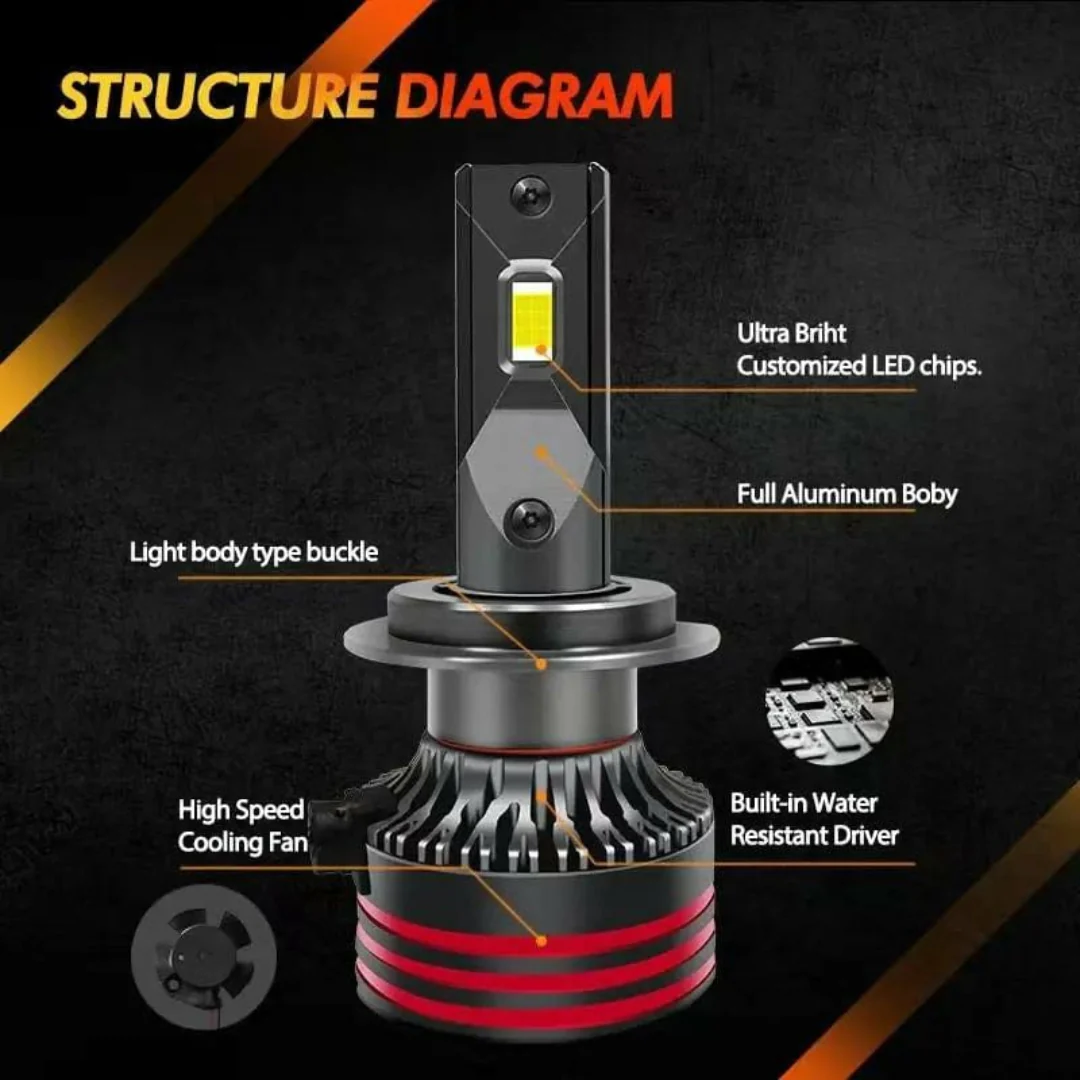 STRUCTURE DIAGRAM

Ultra Briht
Customized LED chips.

Full Aluminum Boby

Light body type buckle

High Speed
Cooling Fan

Built-in Water
Resistant Driver