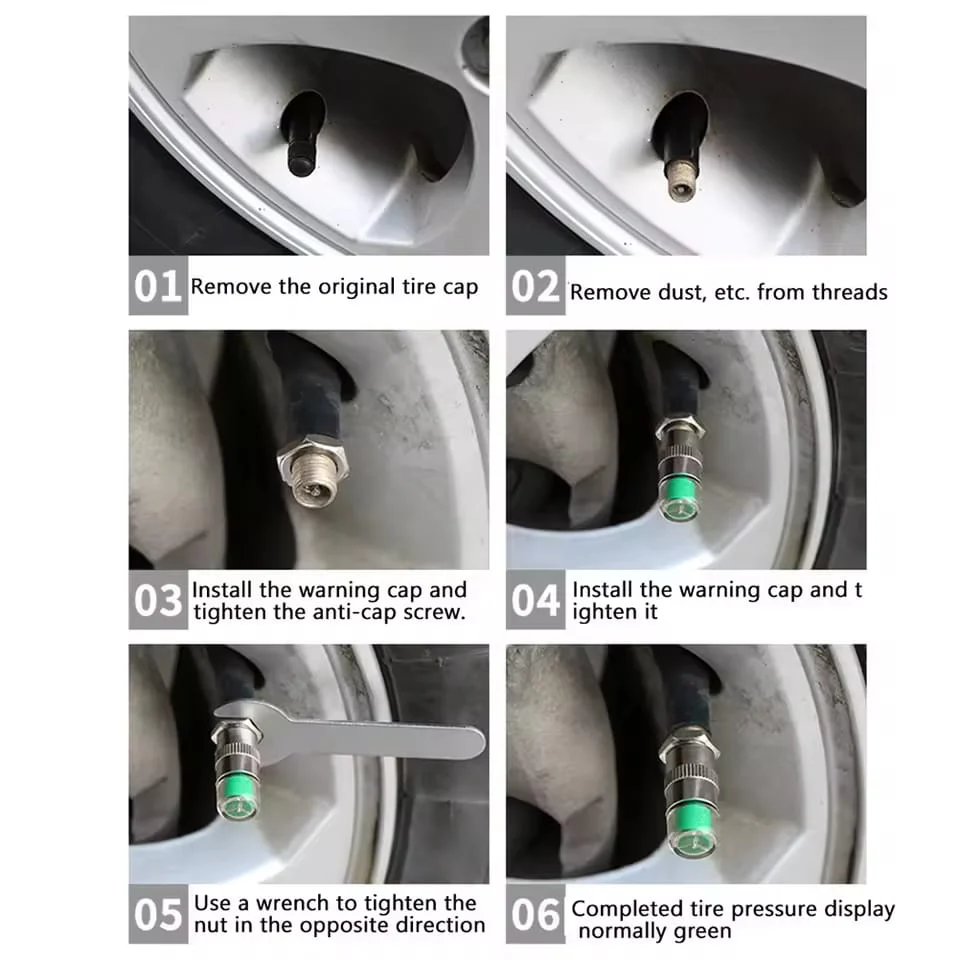 01 Remove the original tire cap

02 Remove dust, etc. from threads

03 Install the warning cap and tighten the anti-cap screw.

04 Install the warning cap and t ighten it

05 Use a wrench to tighten the nut in the opposite direction

06 Completed tire pressure display normally green