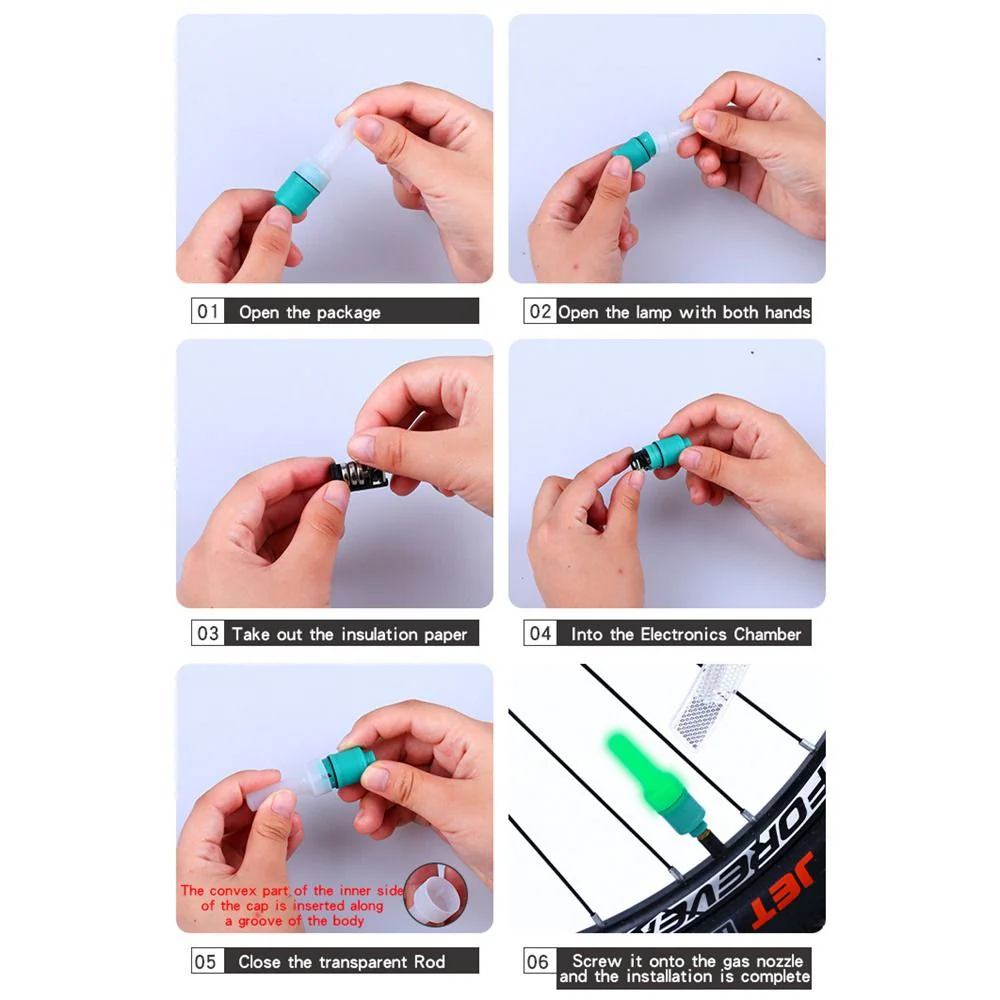 01 Open the package

02 Open the lamp with both hands

03 Take out the insulation paper

04 Into the Electronics Chamber

The convex part of the inner side of the cap is inserted along a groove of the body

05 Close the transparent Rod

FOREVER JET

06 Screw it onto the gas nozzle and the installation is complete